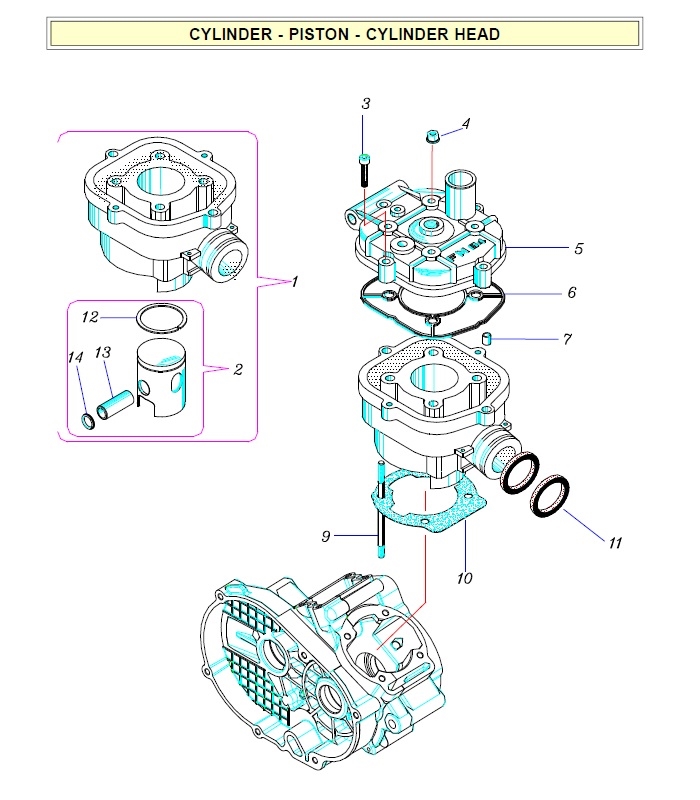 CYLINDER - PISTON - CYLINDER HEAD

3
4
5
6
7
1
12
14
13
2
9
10
11